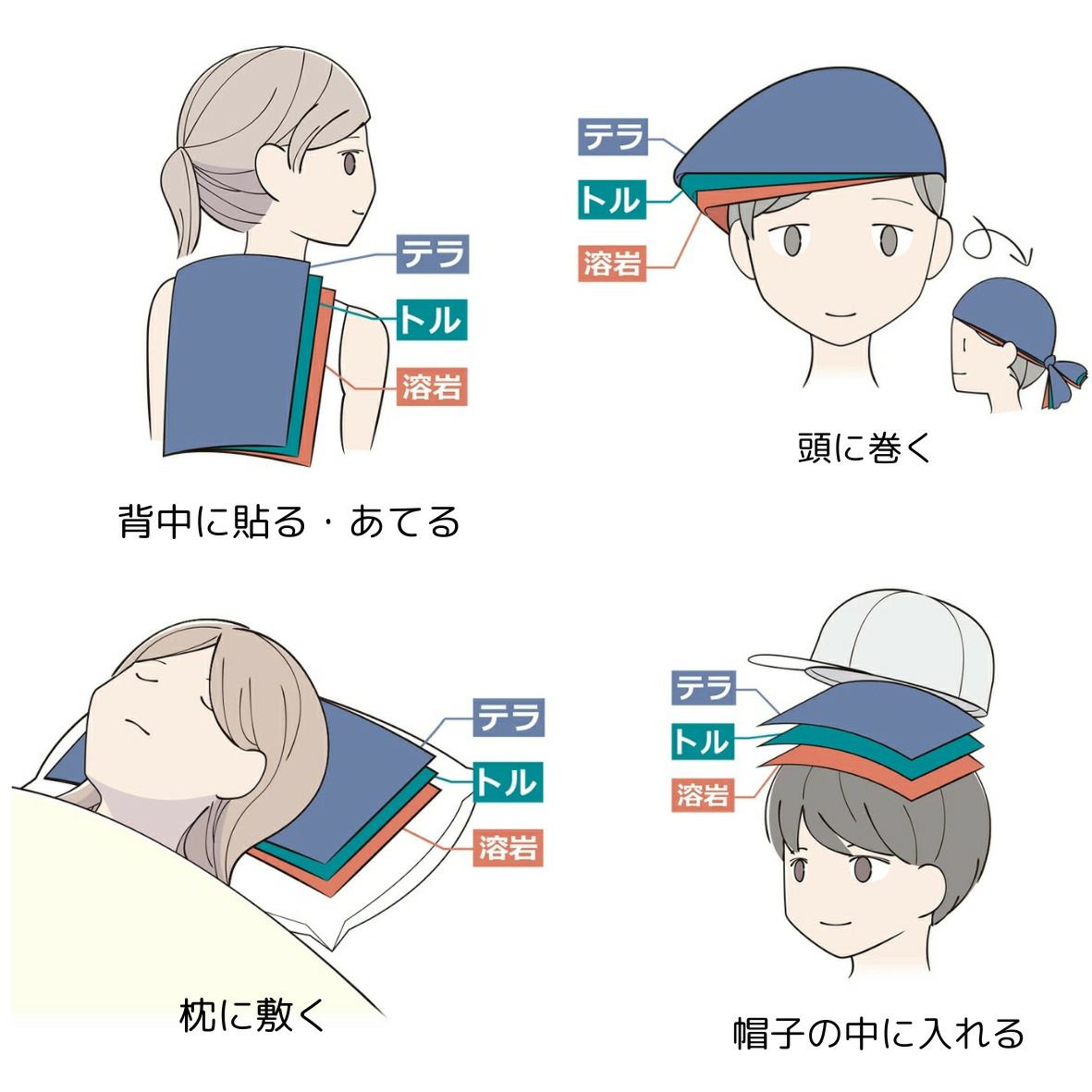 テラ
トル
溶岩

背中に貼る・あてる

テラ
トル
溶岩

頭に巻く

テラ
トル
溶岩

枕に敷く

テラ
トル
溶岩

帽子の中に入れる